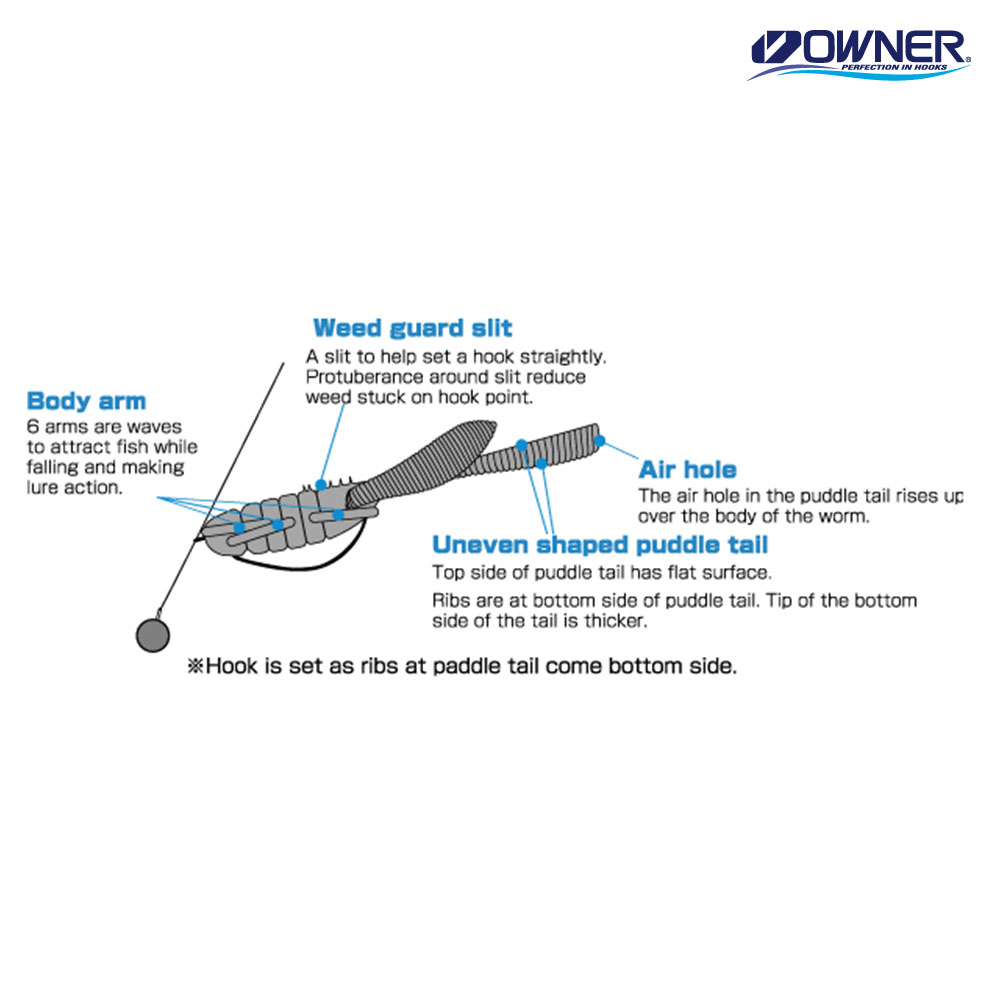 OWNER
PERFECTION IN HOOKS

Weed guard slit
A slit to help set a hook straightly. Protuberance around slit reduce weed stuck on hook point.

Body arm
6 arms are waves to attract fish while falling and making lure action.

Air hole
The air hole in the puddle tail rises up over the body of the worm.

Uneven shaped puddle tail
Top side of puddle tail has flat surface.
Ribs are at bottom side of puddle tail. Tip of the bottom side of the tail is thicker.

※Hook is set as ribs at paddle tail come bottom side.